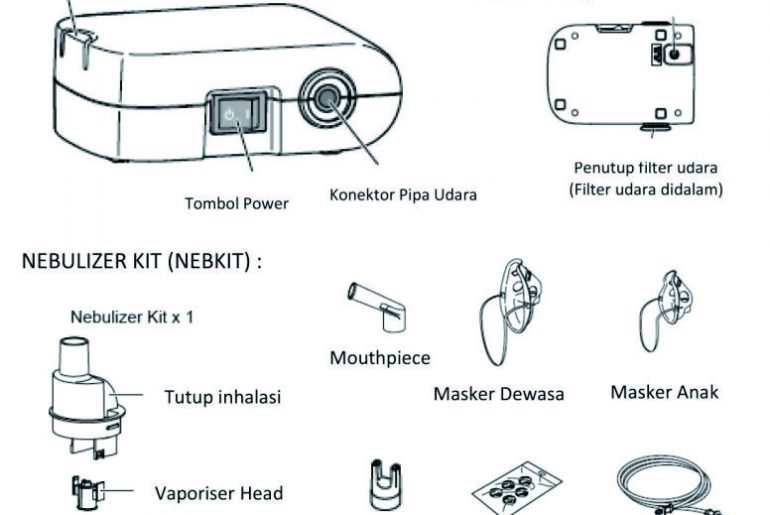 Tombol Power

Konektor Pipa Udara

Penutup filter udara
(Filter udara didalam)

NEBULIZER KIT (NEBKIT) :

Nebulizer Kit x 1

Tutup inhalasi

Vaporiser Head

Mouthpiece

Masker Dewasa

Masker Anak